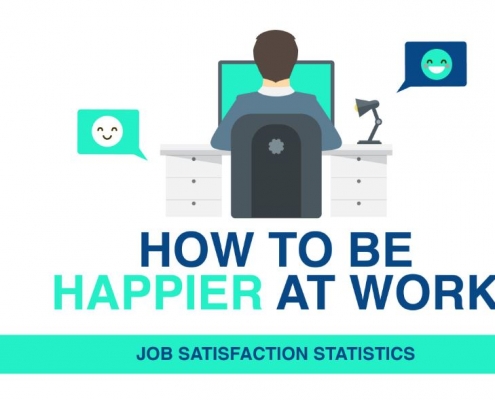 HOW TO BE
HAPPIER AT WORK

JOB SATISFACTION STATISTICS